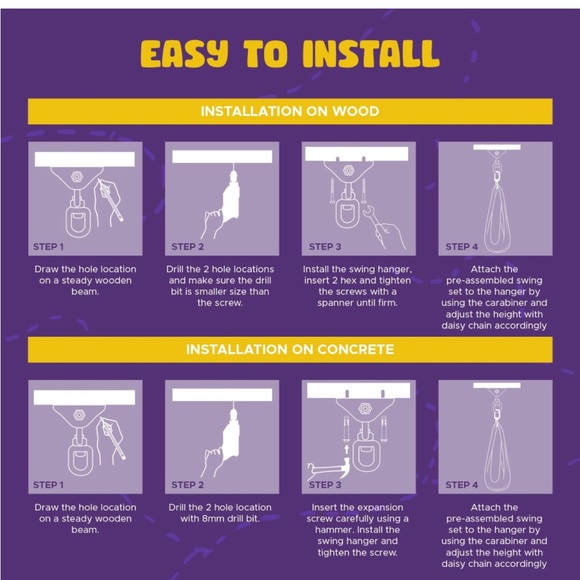 EASY TO INSTALL

INSTALLATION ON WOOD

STEP 1

Draw the hole location on a steady wooden beam.

STEP 2

Drill the 2 hole locations and make sure the drill bit is smaller size than the screw.

STEP 3

Install the swing hanger, insert 2 hex and tighten the screws with a spanner until firm.

STEP 4

Attach the pre-assembled swing set to the hanger by using the carabiner and adjust the height with daisy chain accordingly

INSTALLATION ON CONCRETE

STEP 1

Draw the hole location on a steady wooden beam.

STEP 2

Drill the 2 hole location with 8mm drill bit.

STEP 3

Insert the expansion screw carefully using a hammer. Install the swing hanger and tighten the screw.

STEP 4

Attach the pre-assembled swing set to the hanger by using the carabiner and adjust the height with daisy chain accordingly